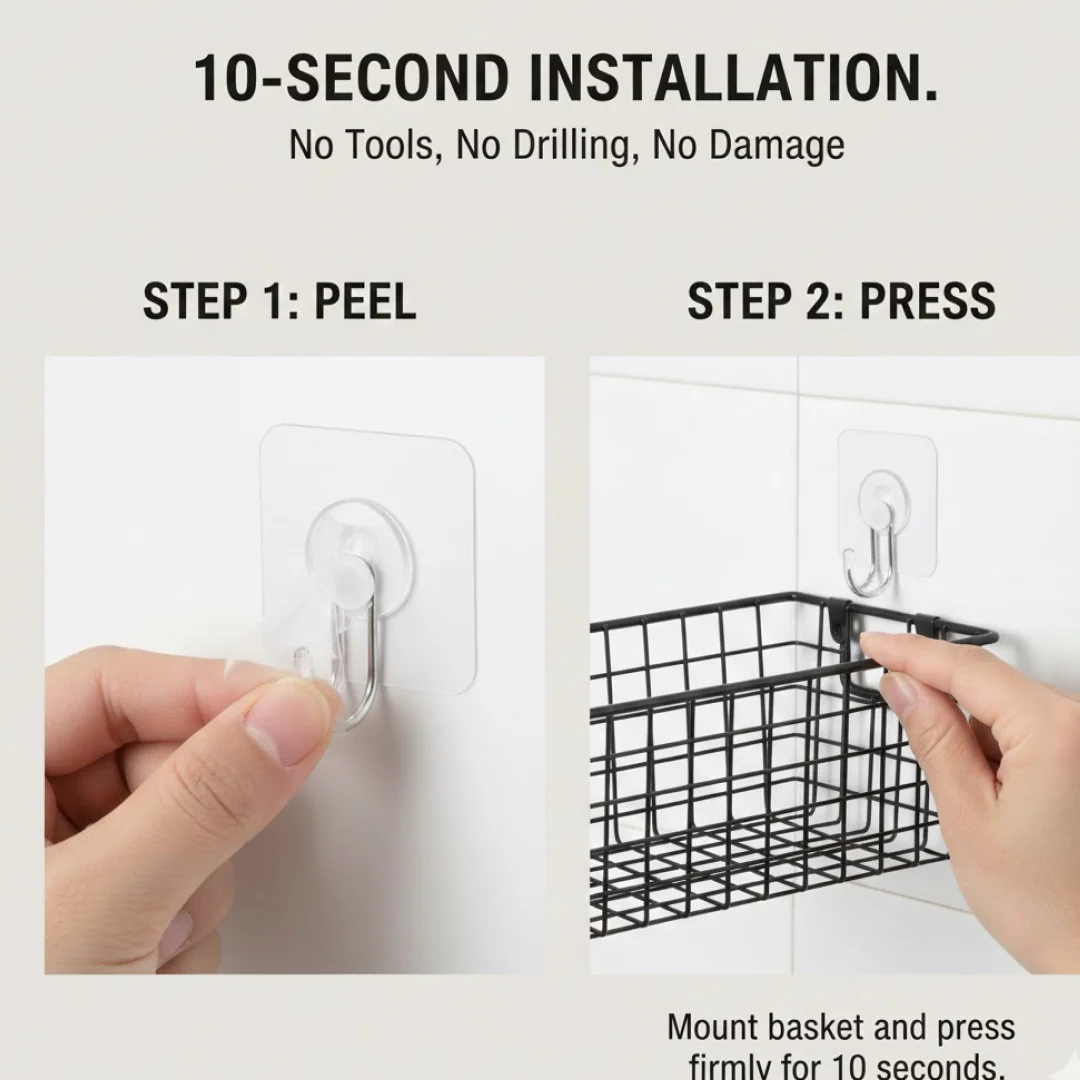 10-SECOND INSTALLATION.
No Tools, No Drilling, No Damage

STEP 1: PEEL

STEP 2: PRESS

Mount basket and press firmly for 10 seconds.